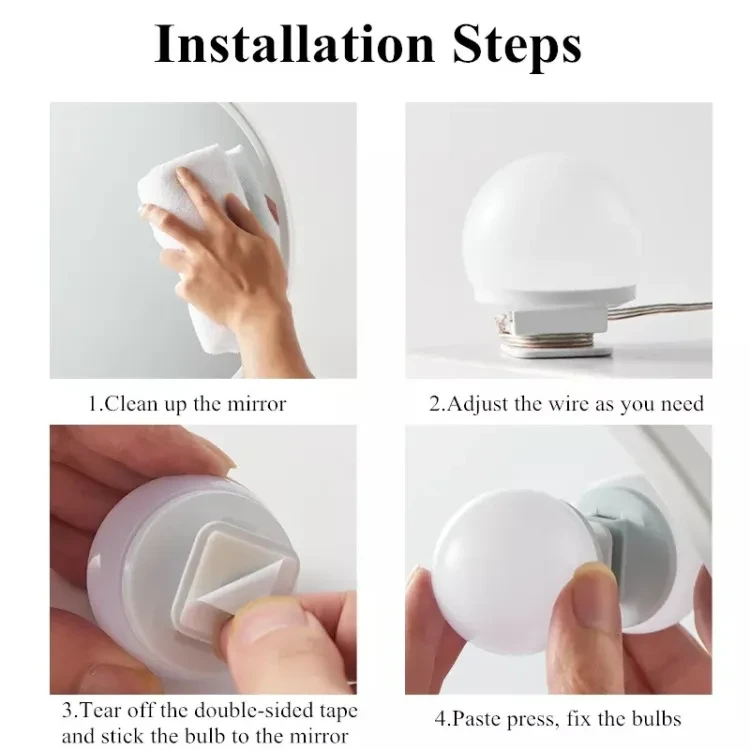 Installation Steps

1.Clean up the mirror

2.Adjust the wire as you need

3.Tear off the double-sided tape and stick the bulb to the mirror

4.Paste press, fix the bulbs